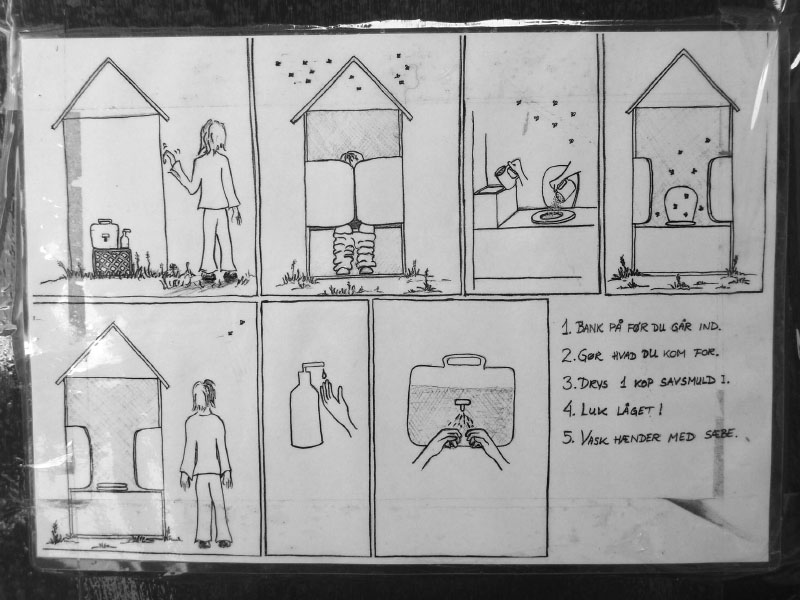 1. BANK PÅ FØR DU GÅR IND.
2. GØR HVAD DU KOM FOR.
3. DRYS 1 KOP SAVSMULD I.
4. LUK LÅGET!
5. VASK HÆNDER MED SÆBE.